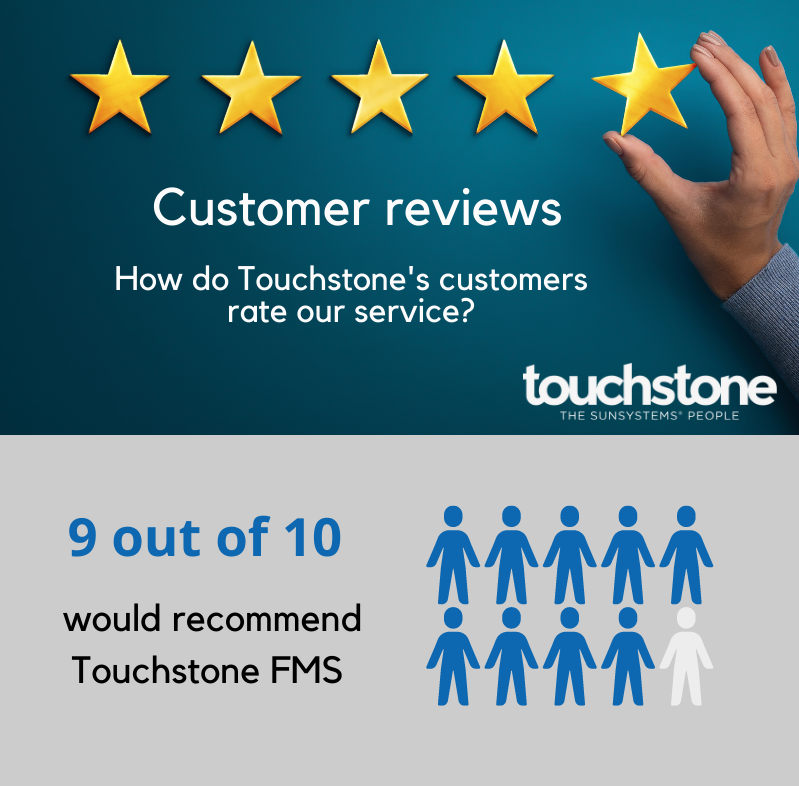 Customer reviews

How do Touchstone's customers rate our service?

touchstone
THE SUNSYSTEMS® PEOPLE

9 out of 10

would recommend Touchstone FMS